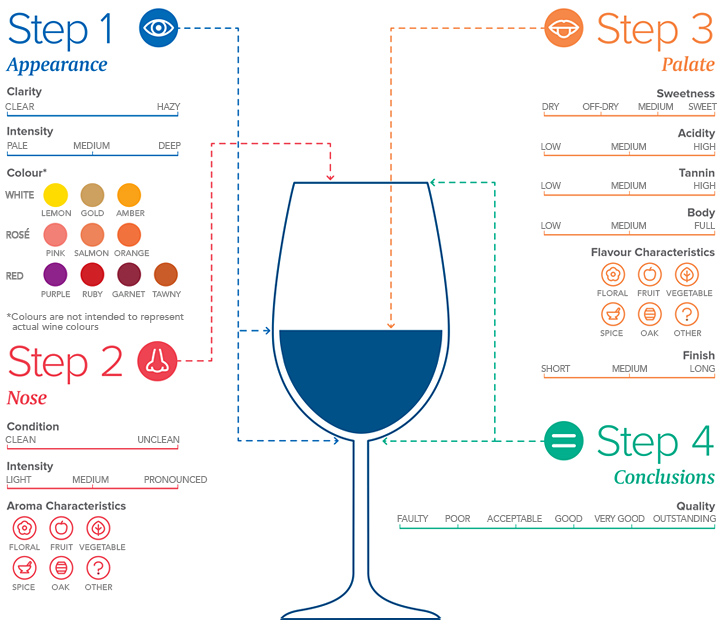 Step 1
Appearance

Clarity
CLEAR HAZY

Intensity
PALE MEDIUM DEEP

Colour*
WHITE LEMON GOLD AMBER
ROSÉ PINK SALMON ORANGE
RED PURPLE RUBY GARNET TAWNY

*Colours are not intended to represent actual wine colours

Step 2
Nose

Condition
CLEAN UNCLEAN

Intensity
LIGHT MEDIUM PRONOUNCED

Aroma Characteristics
FLORAL FRUIT VEGETABLE
SPICE OAK OTHER

Step 3
Palate

Sweetness
DRY OFF-DRY MEDIUM SWEET

Acidity
LOW MEDIUM HIGH

Tannin
LOW MEDIUM HIGH

Body
LOW MEDIUM FULL

Flavour Characteristics
FLORAL FRUIT VEGETABLE
SPICE OAK OTHER

Finish
SHORT MEDIUM LONG

Step 4
Conclusions

Quality
FAULTY POOR ACCEPTABLE GOOD VERY GOOD OUTSTANDING